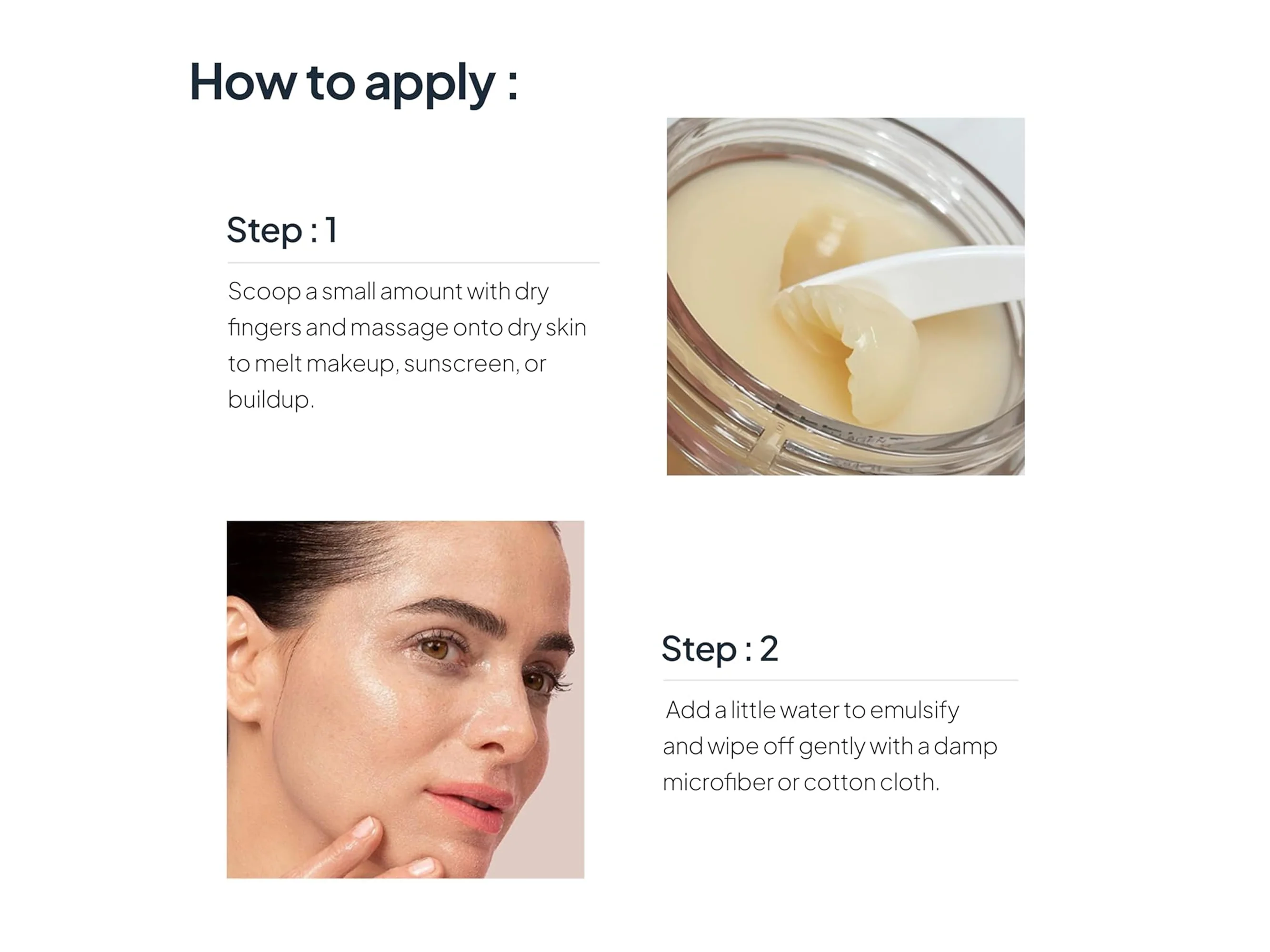 How to apply :

Step : 1

Scoop a small amount with dry fingers and massage onto dry skin to melt makeup, sunscreen, or buildup.

Step : 2

Add a little water to emulsify and wipe off gently with a damp microfiber or cotton cloth.